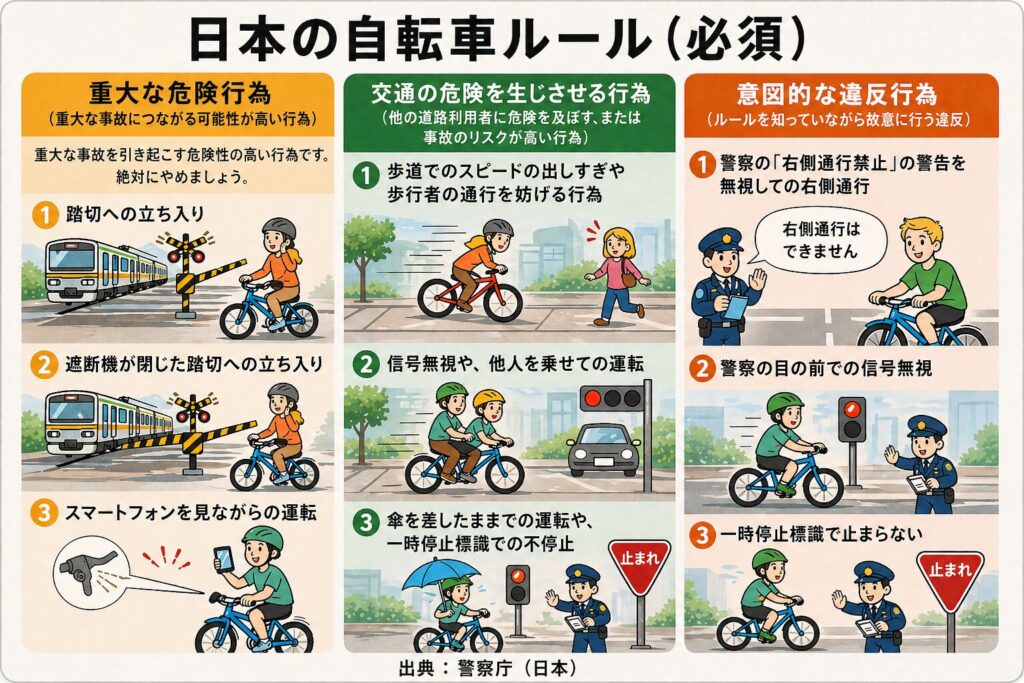 日本の自転車ルール（必須）

重大な危険行為
（重大な事故につながる可能性が高い行為）

重大な事故を引き起こす危険性の高い行為です。絶対にやめましょう。

1 踏切への立ち入り

2 遮断機が閉じた踏切への立ち入り

3 スマートフォンを見ながらの運転

交通の危険を生じさせる行為
（他の道路利用者に危険を及ぼす、または事故のリスクが高い行為）

1 歩道でのスピードの出しすぎや歩行者の通行を妨げる行為

2 信号無視や、他人を乗せての運転

3 傘を差したままでの運転や、一時停止標識での不停止

止まれ

意図的な違反行為
（ルールを知っていながら故意に行う違反）

1 警察の「右側通行禁止」の警告を無視しての右側通行

右側通行はできません

2 警察の目の前での信号無視

3 一時停止標識で止まらない

止まれ

出典：警察庁（日本）